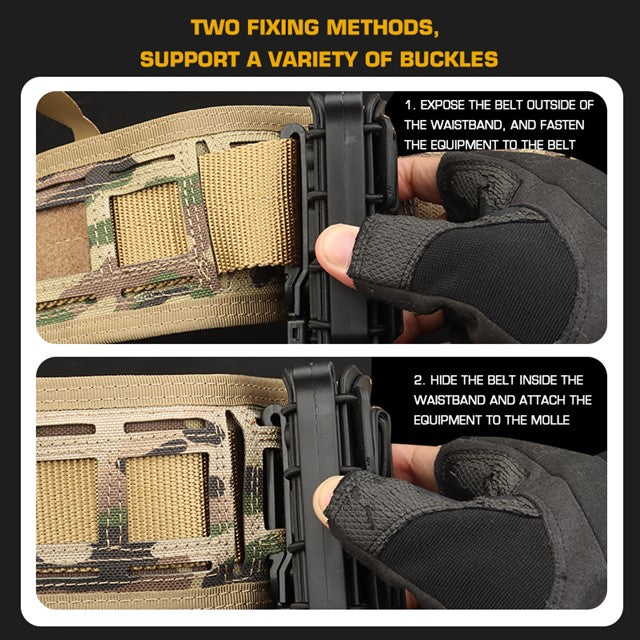 TWO FIXING METHODS,
SUPPORT A VARIETY OF BUCKLES

1. EXPOSE THE BELT OUTSIDE OF THE WAISTBAND, AND FASTEN THE EQUIPMENT TO THE BELT

2. HIDE THE BELT INSIDE THE WAISTBAND AND ATTACH THE EQUIPMENT TO THE MOLLE